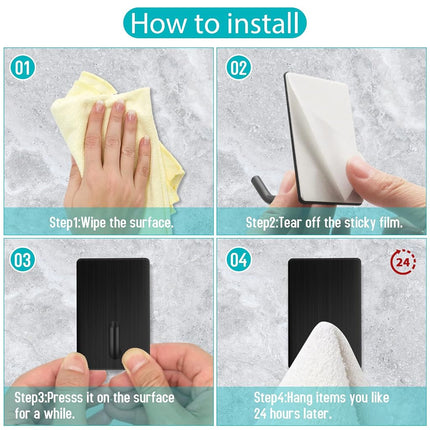 How to install

01

Step1:Wipe the surface.

02

Step2:Tear off the sticky film.

03

Step3:Presss it on the surface for a while.

04

24

Step4:Hang items you like 24 hours later.