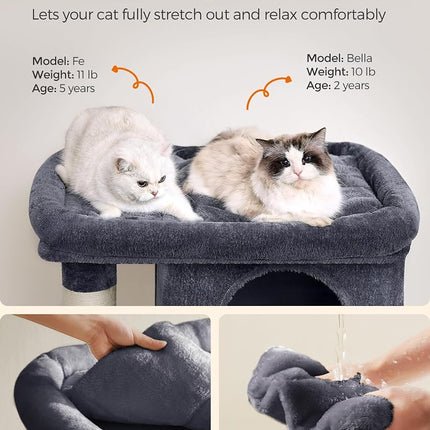 Lets your cat fully stretch out and relax comfortably

Model: Fe
Weight: 11 lb
Age: 5 years

Model: Bella
Weight: 10 lb
Age: 2 years