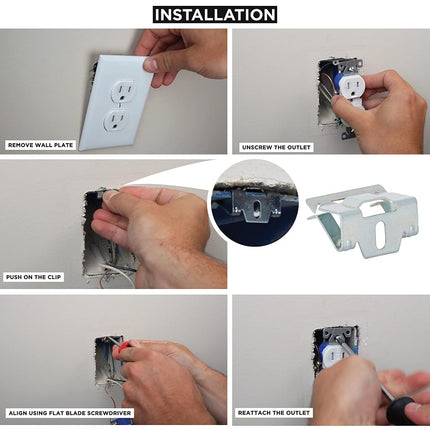 INSTALLATION

REMOVE WALL PLATE

UNSCREW THE OUTLET

PUSH ON THE CLIP

ALIGN USING FLAT BLADE SCREWDRIVER

REATTACH THE OUTLET