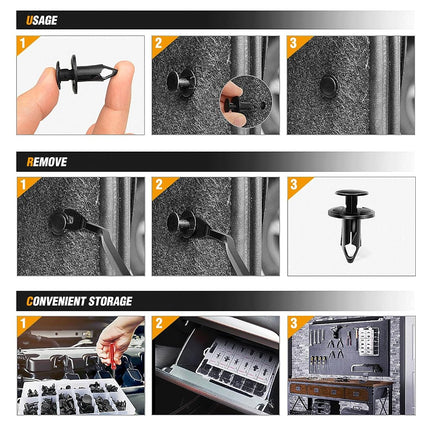 USAGE

1

2

3

REMOVE

1

2

3

CONVENIENT STORAGE

1

2

3