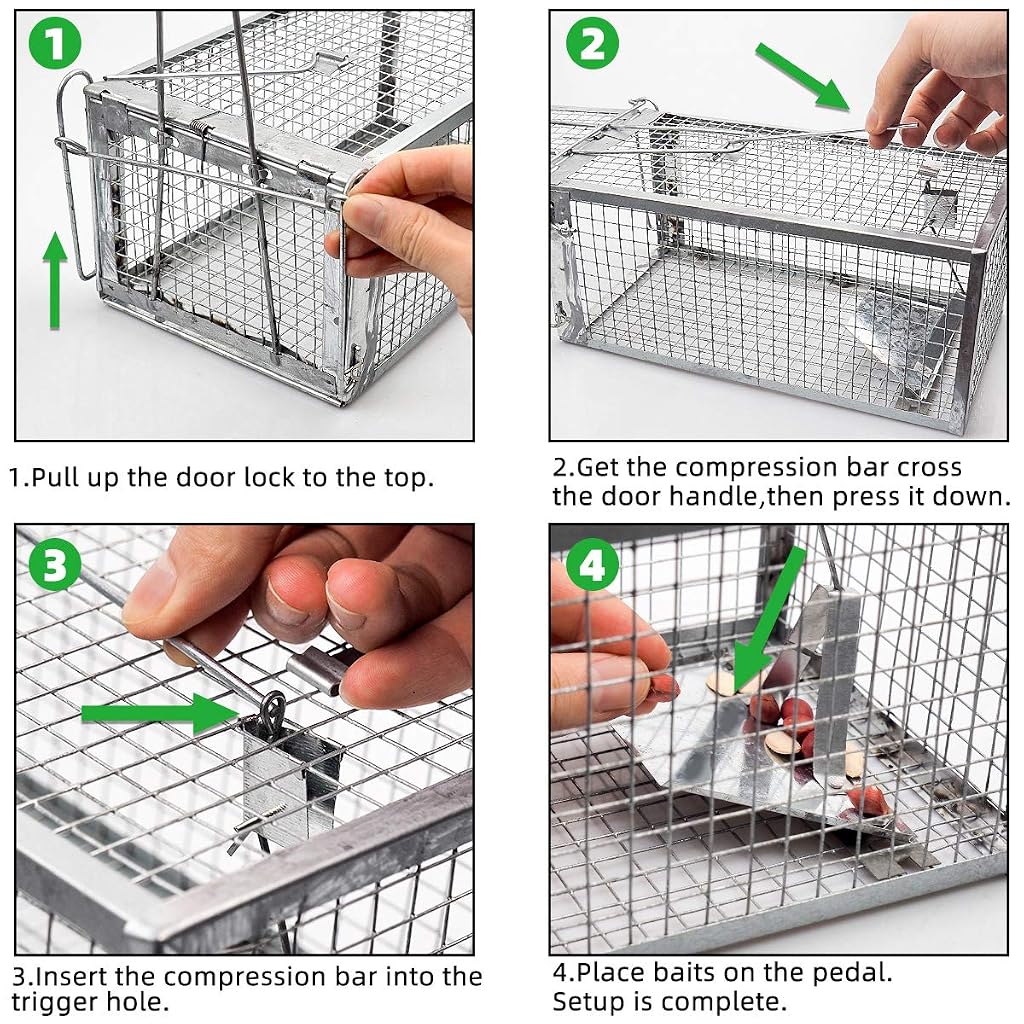 1

1.Pull up the door lock to the top.

2

2.Get the compression bar cross the door handle,then press it down.

3

3.Insert the compression bar into the trigger hole.

4

4.Place baits on the pedal. Setup is complete.