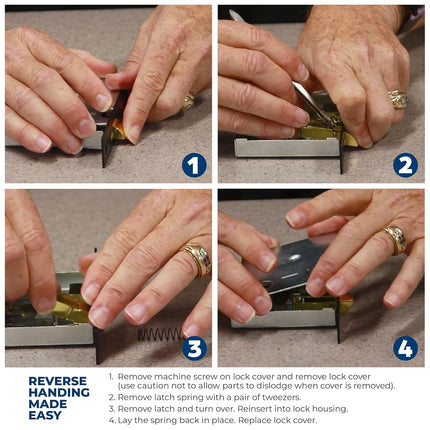 1

2

3

4

REVERSE HANDING MADE EASY

1. Remove machine screw on lock cover and remove lock cover (use caution not to allow parts to dislodge when cover is removed).
2. Remove latch spring with a pair of tweezers.
3. Remove latch and turn over. Reinsert into lock housing.
4. Lay the spring back in place. Replace lock cover.