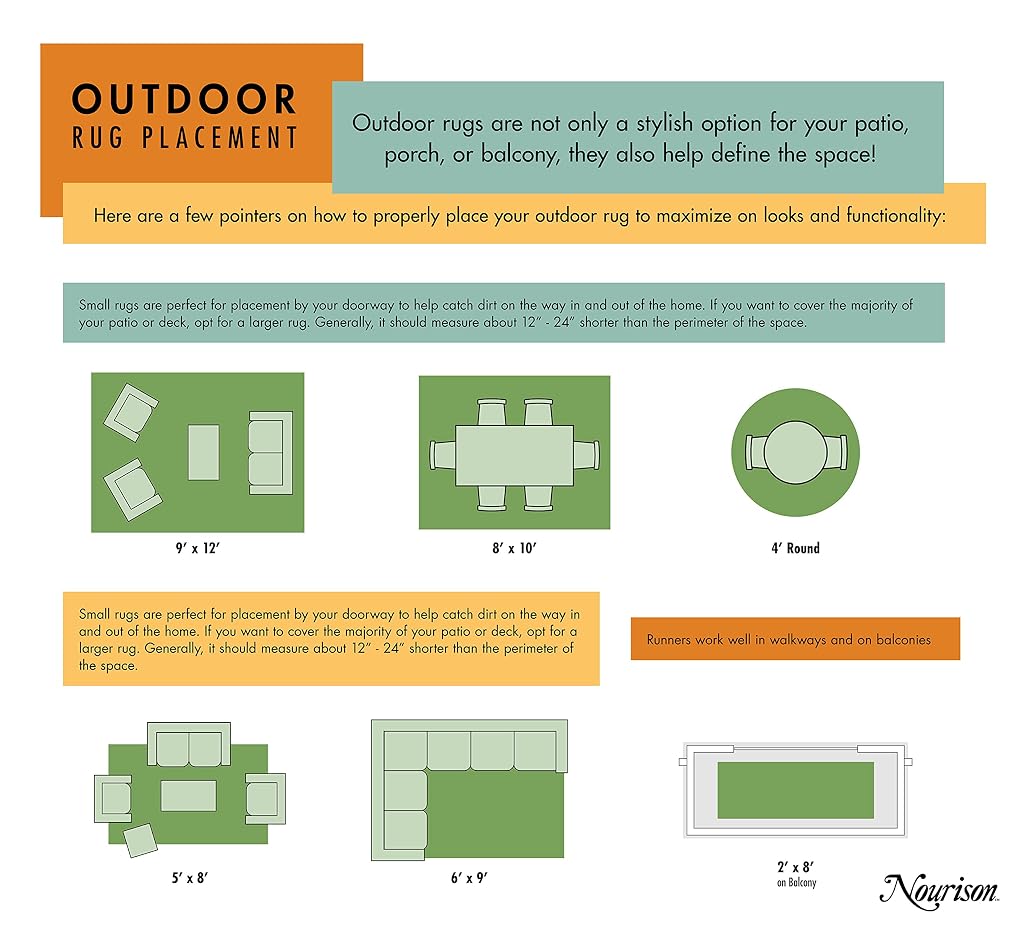 OUTDOOR
RUG PLACEMENT

Outdoor rugs are not only a stylish option for your patio, porch, or balcony, they also help define the space!

Here are a few pointers on how to properly place your outdoor rug to maximize on looks and functionality:

Small rugs are perfect for placement by your doorway to help catch dirt on the way in and out of the home. If you want to cover the majority of your patio or deck, opt for a larger rug. Generally, it should measure about 12" - 24" shorter than the perimeter of the space.

9' x 12'

8' x 10'

4' Round

Small rugs are perfect for placement by your doorway to help catch dirt on the way in and out of the home. If you want to cover the majority of your patio or deck, opt for a larger rug. Generally, it should measure about 12" - 24" shorter than the perimeter of the space.

Runners work well in walkways and on balconies

5' x 8'

6' x 9'

2' x 8'
on Balcony

Nourison