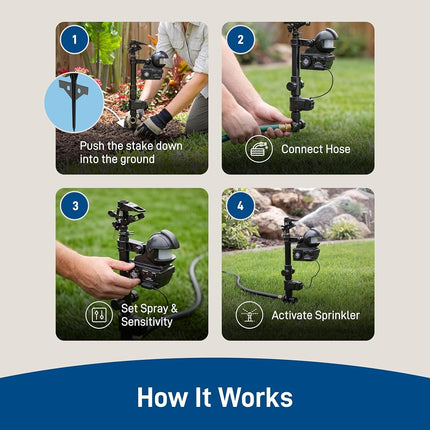 1

Push the stake down into the ground

2

Connect Hose

3

Set Spray & Sensitivity

4

Activate Sprinkler

How It Works