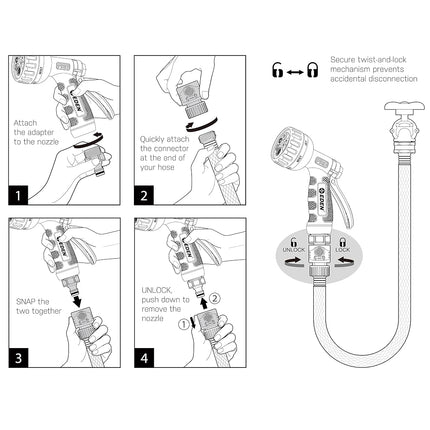 EDEN

Attach the adapter to the nozzle

1

Quickly attach the connector at the end of your hose

2

EDEN

SNAP the two together

3

EDEN

UNLOCK, push down to remove the nozzle

② ①

4

Secure twist-and-lock mechanism prevents accidental disconnection

EDEN

UNLOCK

LOCK