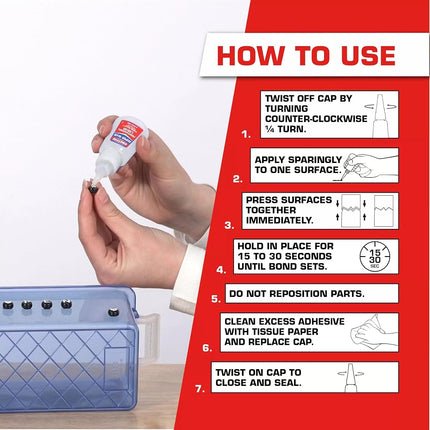 HOW TO USE

1. TWIST OFF CAP BY TURNING COUNTER-CLOCKWISE ¼ TURN.

2. APPLY SPARINGLY TO ONE SURFACE.

3. PRESS SURFACES TOGETHER IMMEDIATELY.

4. HOLD IN PLACE FOR 15 TO 30 SECONDS UNTIL BOND SETS.

15 30 SEC

5. DO NOT REPOSITION PARTS.

6. CLEAN EXCESS ADHESIVE WITH TISSUE PAPER AND REPLACE CAP.

7. TWIST ON CAP TO CLOSE AND SEAL.