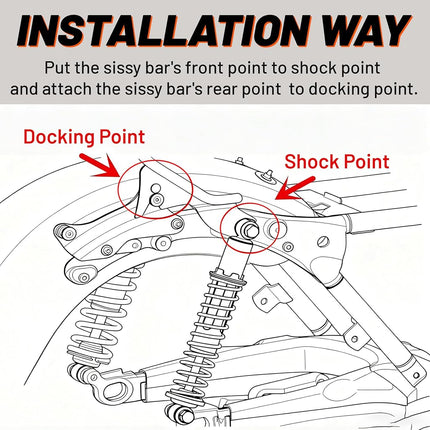 INSTALLATION WAY

Put the sissy bar's front point to shock point and attach the sissy bar's rear point to docking point.

Docking Point

Shock Point