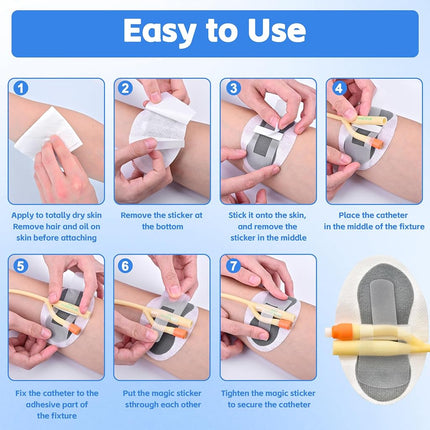 Easy to Use

1
Apply to totally dry skin Remove hair and oil on skin before attaching

2
Remove the sticker at the bottom

3
Stick it onto the skin, and remove the sticker in the middle

4
Place the catheter in the middle of the fixture

5
Fix the catheter to the adhesive part of the fixture

6
Put the magic sticker sthrough each other

7
Tighten the magic sticker to secure the catheter