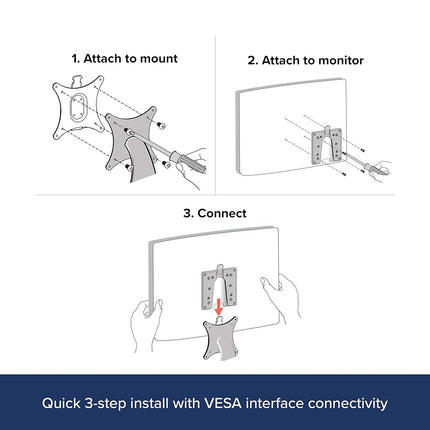 1. Attach to mount

2. Attach to monitor

3. Connect

Quick 3-step install with VESA interface connectivity