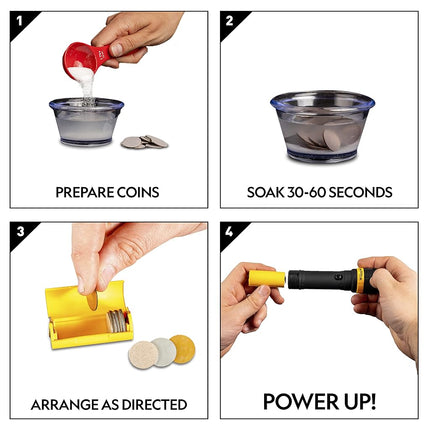 1

PREPARE COINS

2

SOAK 30-60 SECONDS

3

ARRANGE AS DIRECTED

4

POWER UP!