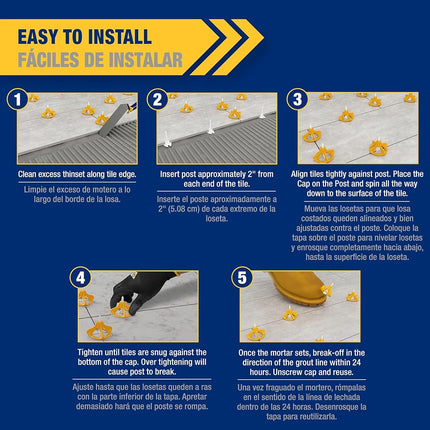 EASY TO INSTALL
FÁCILES DE INSTALAR

1
Clean excess thinset along tile edge.
Limpie el exceso de motero a lo largo del borde de la losa.

2
Insert post approximately 2" from each end of the tile.
Inserte el poste aproximadamente a 2" (5.08 cm) de cada extremo de la loseta.

3
Align tiles tightly against post. Place the Cap on the Post and spin all the way down to the surface of the tile.
Mueva las losetas para que losa costados queden alineados y bien ajustadas contra el poste. Coloque la tapa sobre el poste para nivelar losetas y enrosque completamente hacia abajo, hasta la superficie de la loseta.

4
Tighten until tiles are snug against the bottom of the cap. Over tightening will cause post to break.
Ajuste hasta que las losetas queden a ras con la parte inferior de la tapa. Apretar demasiado hará que el poste se rompa.

5
Once the mortar sets, break-off in the direction of the grout line within 24 hours. Unscrew cap and reuse.
Una vez fraguado el mortero, rómpalas en el sentido de la línea de lechada dentro de las 24 horas. Desenrosque la tapa para reutilizarla.