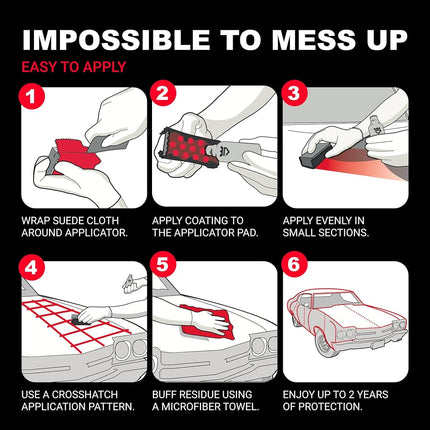 IMPOSSIBLE TO MESS UP

EASY TO APPLY

1

WRAP SUEDE CLOTH AROUND APPLICATOR.

2

APPLY COATING TO THE APPLICATOR PAD.

3

APPLY EVENLY IN SMALL SECTIONS.

4

USE A CROSSHATCH APPLICATION PATTERN.

5

BUFF RESIDUE USING A MICROFIBER TOWEL.

6

ENJOY UP TO 2 YEARS OF PROTECTION.