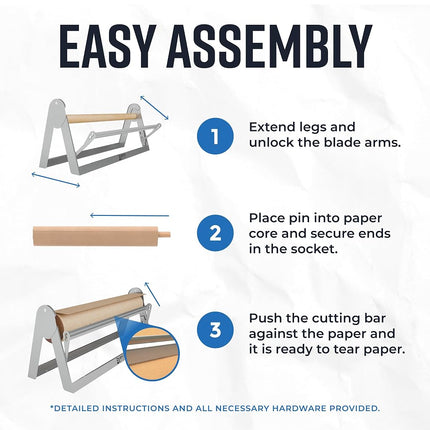 EASY ASSEMBLY

1

Extend legs and unlock the blade arms.

2

Place pin into paper core and secure ends in the socket.

3

Push the cutting bar against the paper and it is ready to tear paper.

*DETAILED INSTRUCTIONS AND ALL NECESSARY HARDWARE PROVIDED.