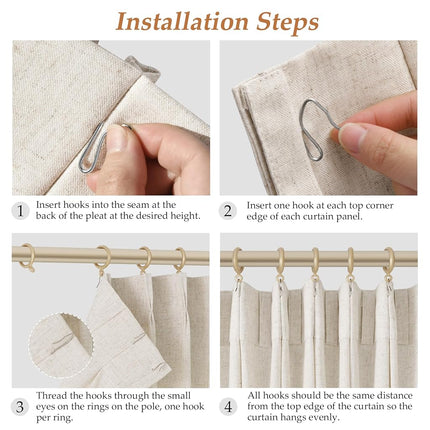 Installation Steps

1 Insert hooks into the seam at the back of the pleat at the desired height.

2 Insert one hook at each top corner edge of each curtain panel.

3 Thread the hooks through the small eyes on the rings on the pole, one hook per ring.

4 All hooks should be the same distance from the top edge of the curtain so the curtain hangs evenly.