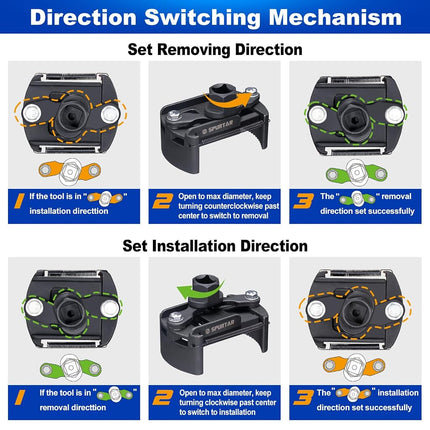 Direction Switching Mechanism

Set Removing Direction

SPURTAR

1 If the tool is in " " installation directtion

2 Open to max diameter, keep turning counterclockwise past center to switch to removal

3 The " " removal direction set successfully

Set Installation Direction

SPURTAR

1 If the tool is in " " removal directtion

2 Open to max diameter, keep turning clockwise past center to switch to installation

3 The " " installation direction set successfully