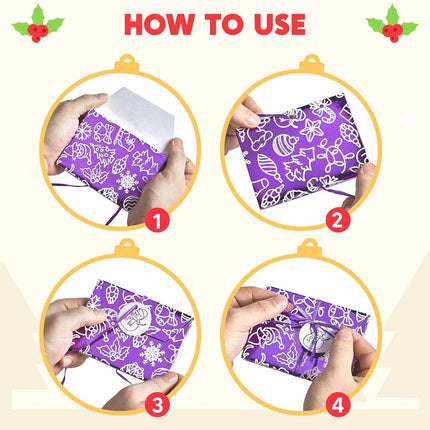 HOW TO USE

1

2

3

4