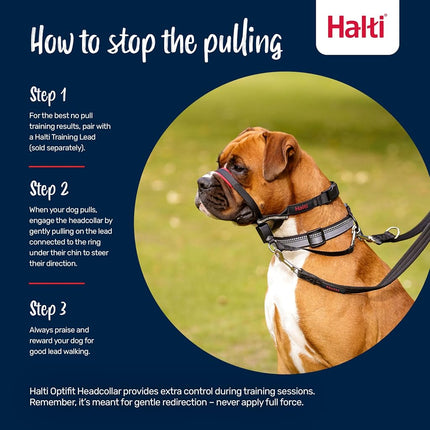 How to stop the pulling

Halti®

Step 1

For the best no pull training results, pair with a Halti Training Lead (sold separately).

Step 2

When your dog pulls, engage the headcollar by gently pulling on the lead connected to the ring under their chin to steer their direction.

Step 3

Always praise and reward your dog for good lead walking.

Halti

Halti Optifit Headcollar provides extra control during training sessions. Remember, it's meant for gentle redirection – never apply full force.